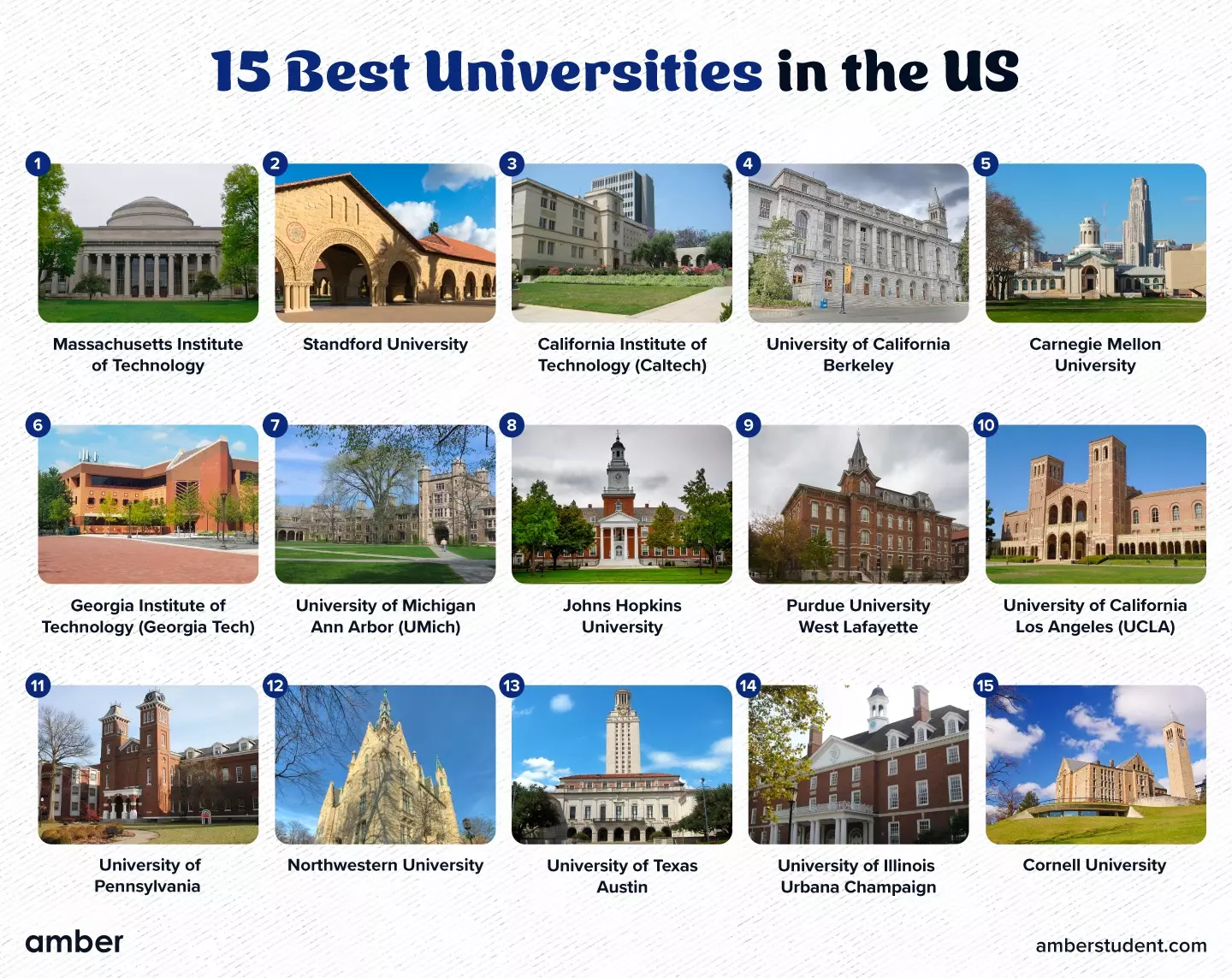 15 Best Universities in the US

1
Massachusetts Institute of Technology

2
Standford University

3
California Institute of Technology (Caltech)

4
University of California Berkeley

5
Carnegie Mellon University

6
Georgia Institute of Technology (Georgia Tech)

7
University of Michigan Ann Arbor (UMich)

8
Johns Hopkins University

9
Purdue University West Lafayette

10
University of California Los Angeles (UCLA)

11
University of Pennsylvania

12
Northwestern University

13
University of Texas Austin

14
University of Illinois Urbana Champaign

15
Cornell University

amber

amberstudent.com